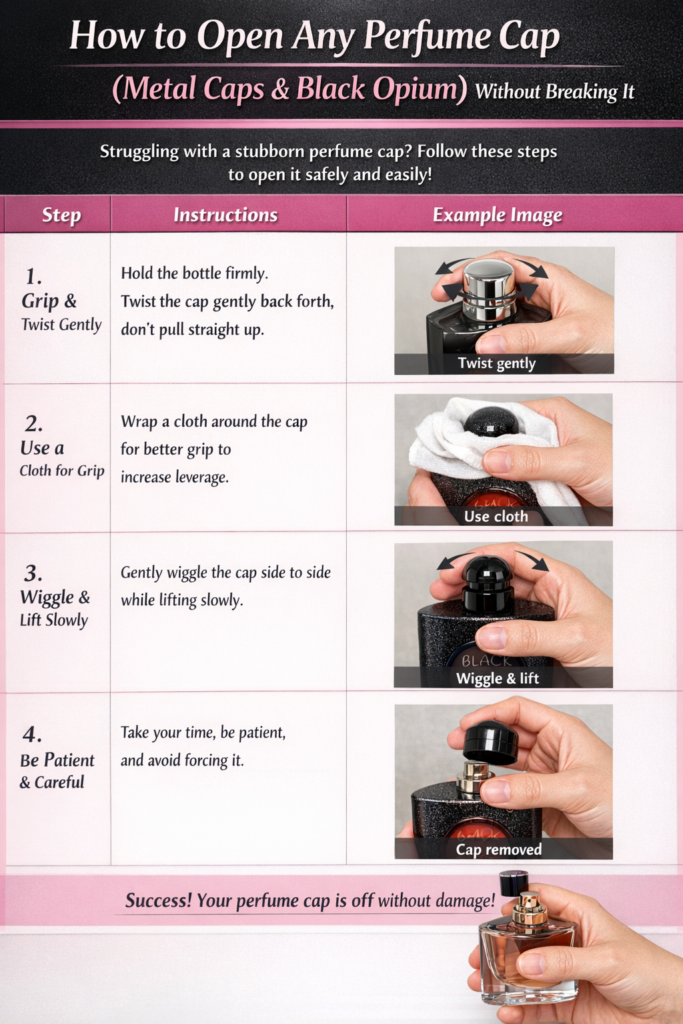 How to Open Any Perfume Cap

(Metal Caps & Black Opium) Without Breaking It

Struggling with a stubborn perfume cap? Follow these steps to open it safely and easily!

| Step | Instructions | Example Image |
|---|---|---|
| 1. Grip & Twist Gently | Hold the bottle firmly. Twist the cap gently back forth, don't pull straight up. | Twist gently |
| 2. Use a Cloth for Grip | Wrap a cloth around the cap for better grip to increase leverage. | Use cloth |
| 3. Wiggle & Lift Slowly | Gently wiggle the cap side to side while lifting slowly. | BLACK Wiggle & lift |
| 4. Be Patient & Careful | Take your time, be patient, and avoid forcing it. | Cap removed |

Success! Your perfume cap is off without damage!